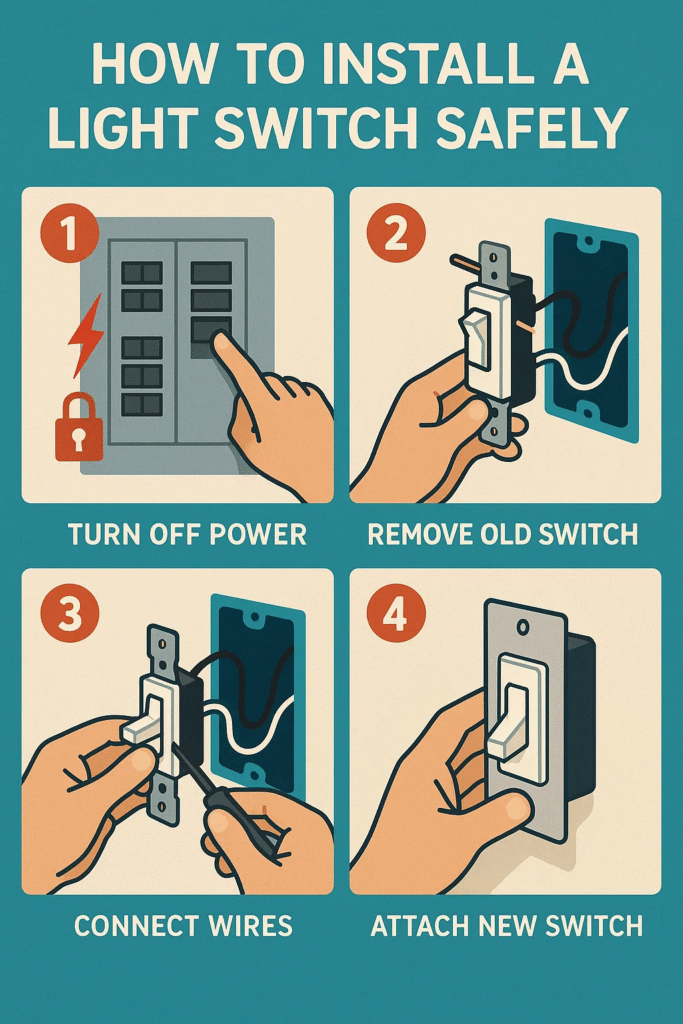 HOW TO INSTALL A LIGHT SWITCH SAFELY

1

TURN OFF POWER

2

REMOVE OLD SWITCH

3

CONNECT WIRES

4

ATTACH NEW SWITCH